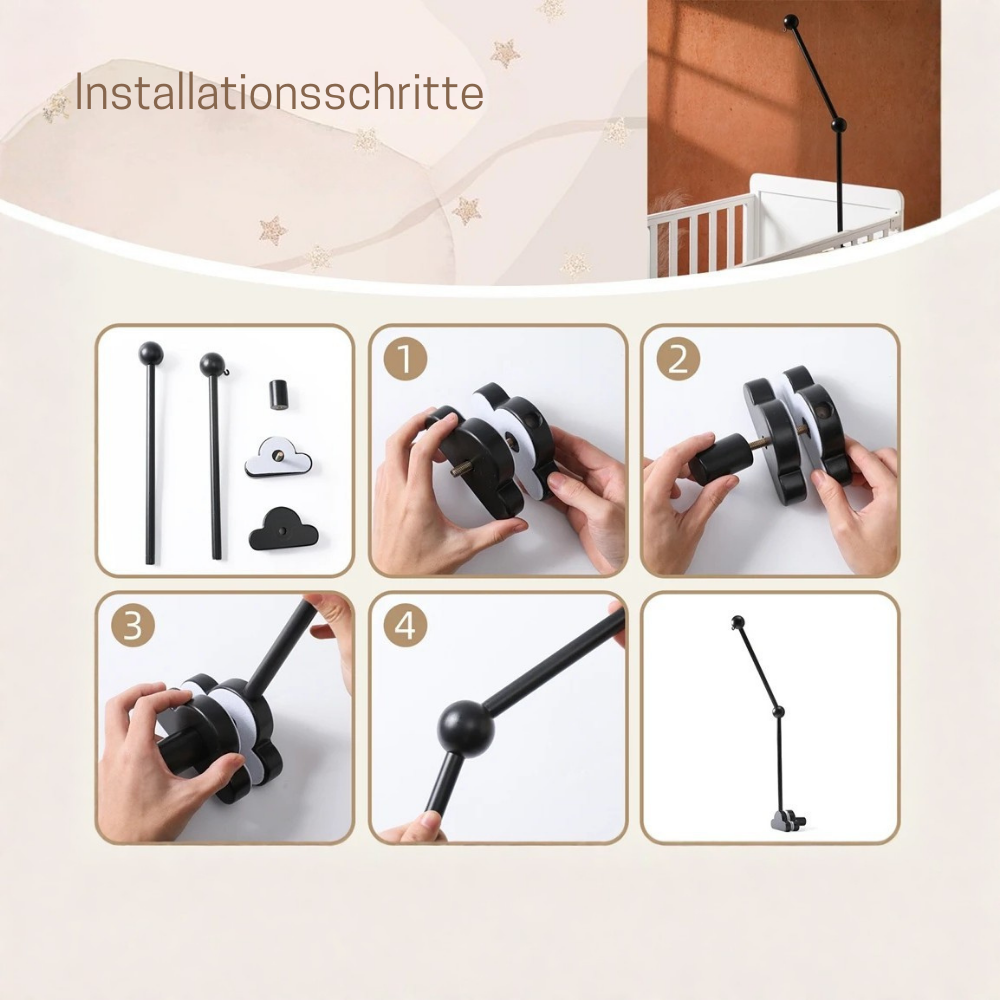 Installationsschritte

1

2

3

4